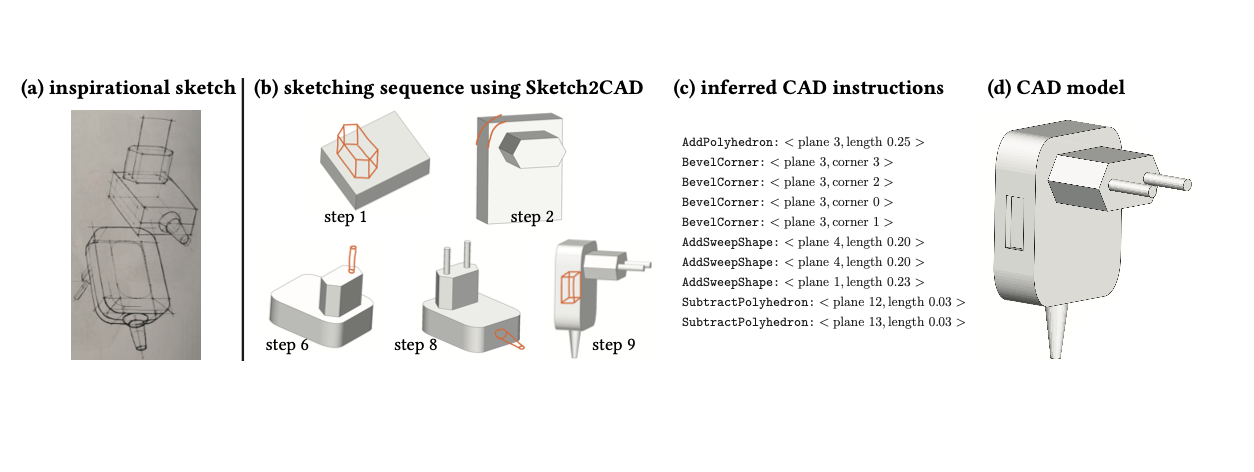 (a) inspirational sketch

(b) sketching sequence using Sketch2CAD

step 1

step 2

step 6

step 8

step 9

(c) inferred CAD instructions

AddPolyhedron: < plane 3, length 0.25 >
BevelCorner: < plane 3, corner 3 >
BevelCorner: < plane 3, corner 2 >
BevelCorner: < plane 3, corner 0 >
BevelCorner: < plane 3, corner 1 >
AddSweepShape: < plane 4, length 0.20 >
AddSweepShape: < plane 4, length 0.20 >
AddSweepShape: < plane 1, length 0.23 >
SubtractPolyhedron: < plane 12, length 0.03 >
SubtractPolyhedron: < plane 13, length 0.03 >

(d) CAD model